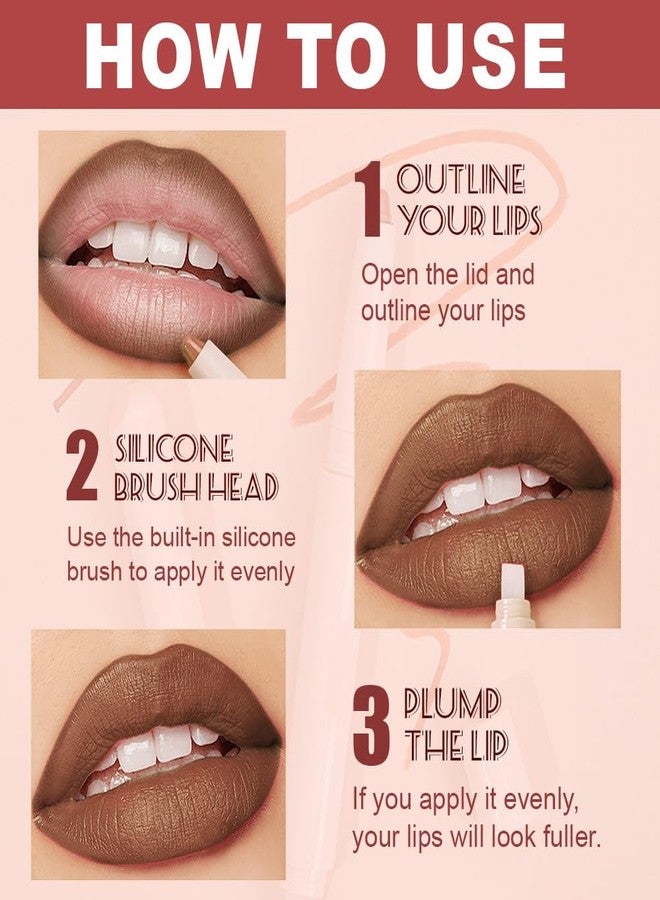 HOW TO USE

1 OUTLINE YOUR LIPS

Open the lid and outline your lips

2 SILICONE BRUSH HEAD

Use the built-in silicone brush to apply it evenly

3 PLUMP THE LIP

If you apply it evenly, your lips will look fuller.